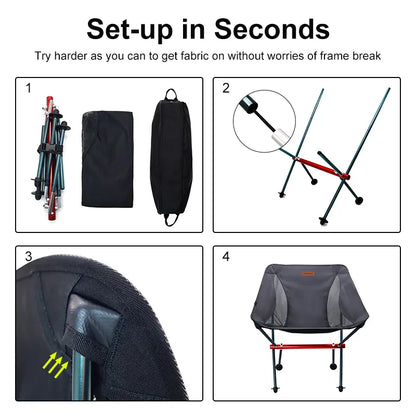 Set-up in Seconds

Try harder as you can to get fabric on without worries of frame break

1

2

3

4