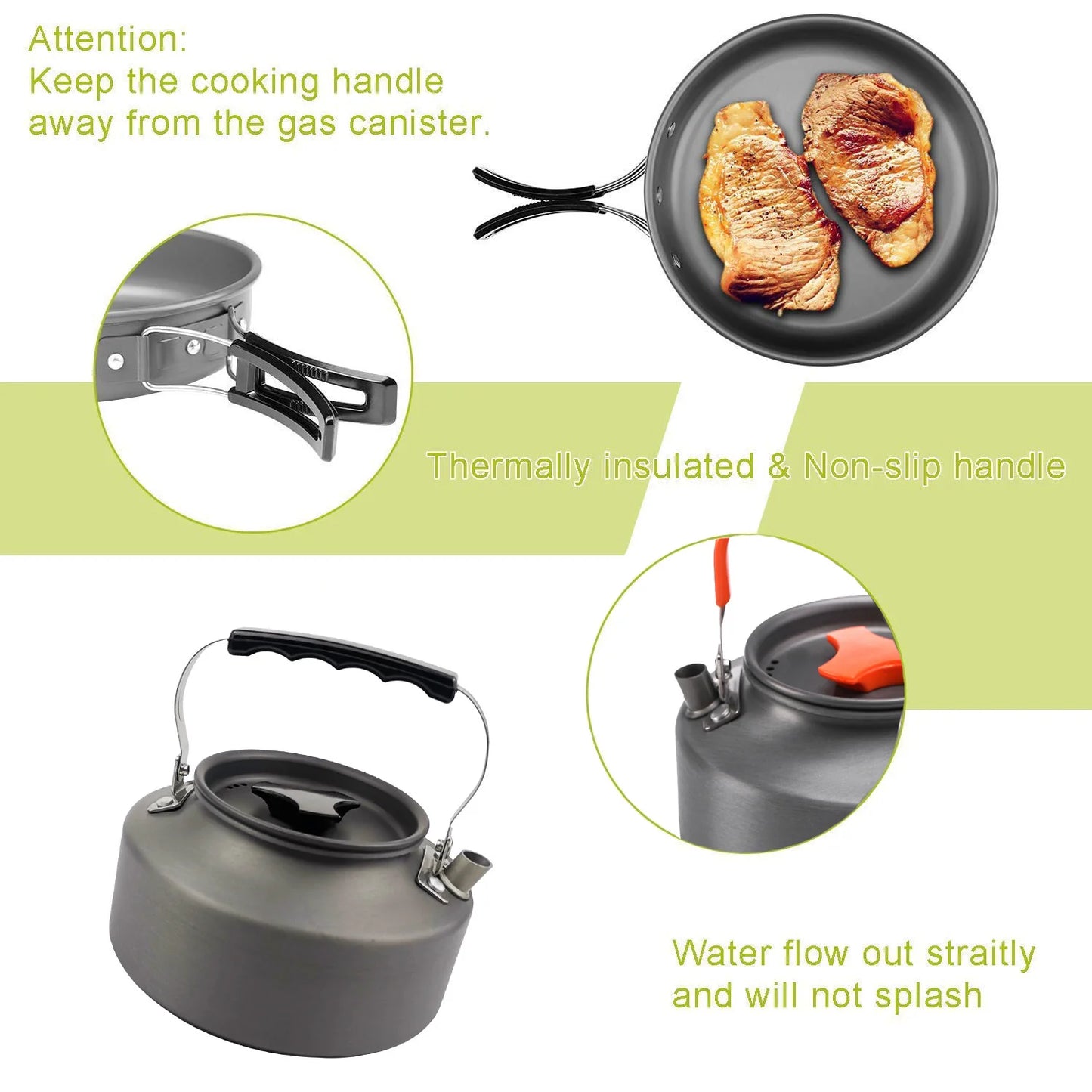 Attention:
Keep the cooking handle away from the gas canister.

Thermally insulated & Non-slip handle

Water flow out straitly and will not splash